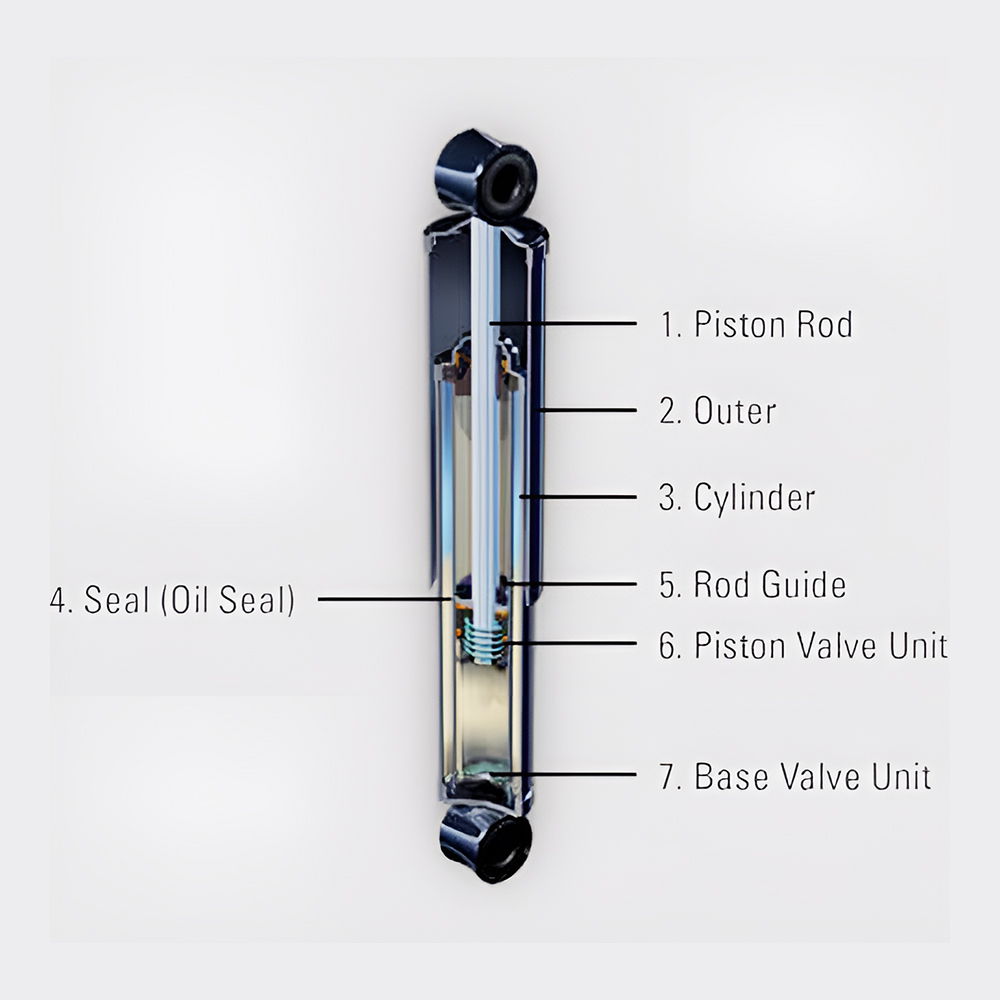 1. Piston Rod

2. Outer

3. Cylinder

4. Seal (Oil Seal)

5. Rod Guide

6. Piston Valve Unit

7. Base Valve Unit